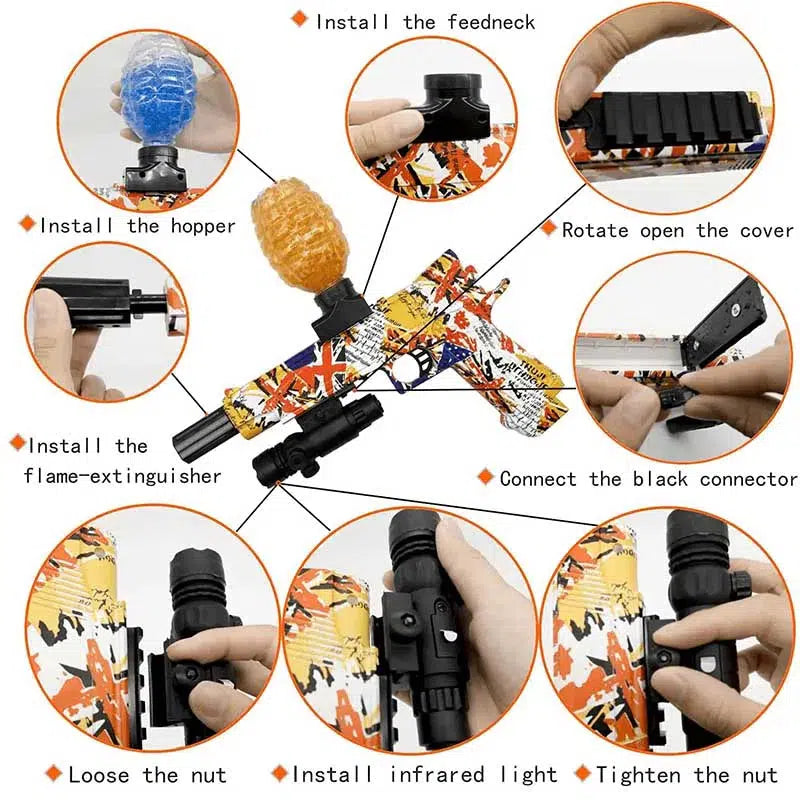 Install the feedneck

Install the hopper

Rotate open the cover

Install the flame-extinguisher

Connect the black connector

Loose the nut

Install infrared light

Tighten the nut