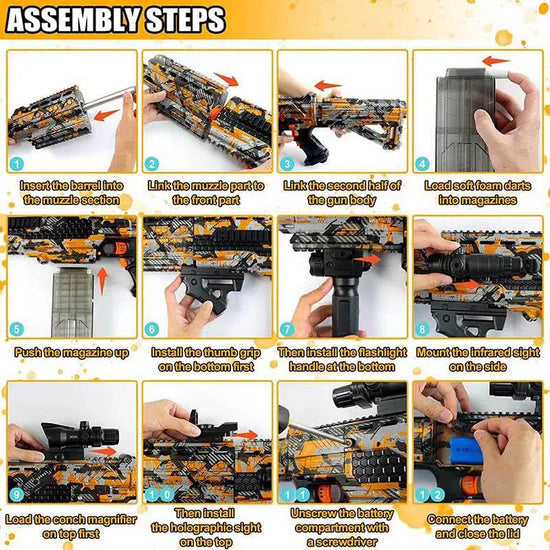 ASSEMBLY STEPS

1
Insert the barrel into the muzzle section

2
Link the muzzle part to the front part

3
Link the second half of the gun body

4
Load soft foam darts into magazines

5
Push the magazine up

6
Install the thumb grip on the bottom first

7
Then install the flashlight handle at the bottom

8
Mount the infrared sight on the side

9
Load the conch magnifier on top first

10
Then install the holographic sight on the top

11
Unscrew the battery compartment with a screwdriver

12
Connect the battery and close the lid